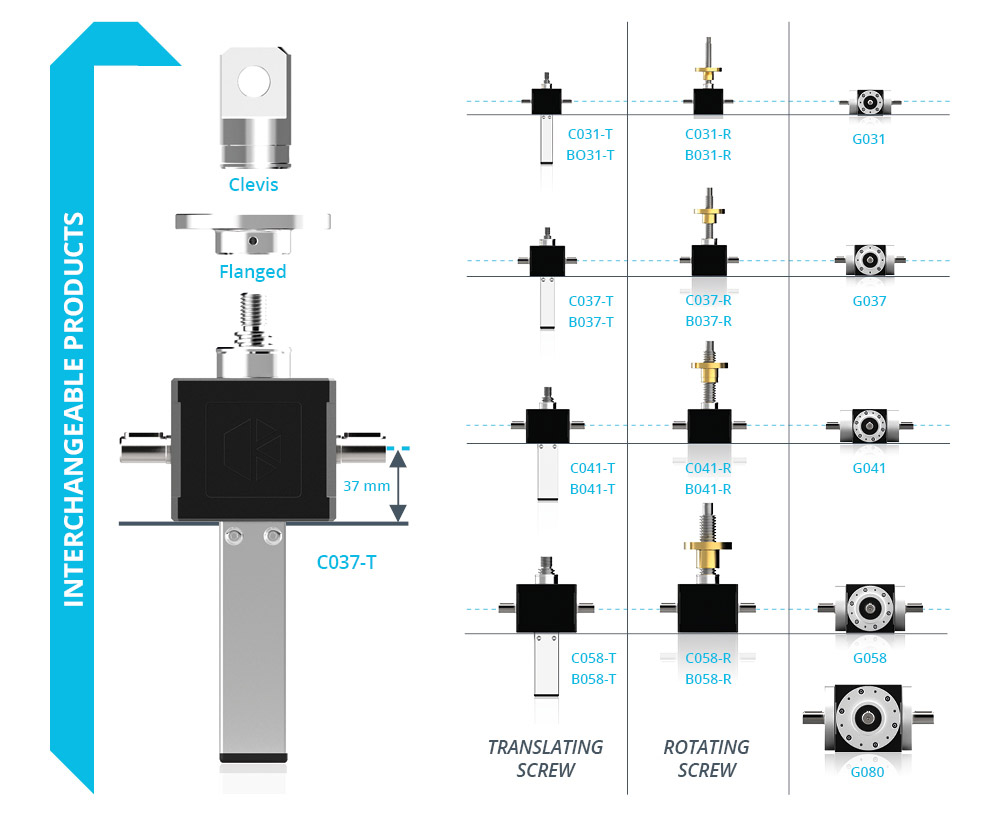 INTERCHANGEABLE PRODUCTS

Clevis

Flanged

37 mm

C037-T

C031-T
BO31-T

C031-R
B031-R

G031

C037-T
B037-T

C037-R
B037-R

G037

C041-T
B041-T

C041-R
B041-R

G041

C058-T
B058-T

C058-R
B058-R

G058

G080

TRANSLATING SCREW

ROTATING SCREW